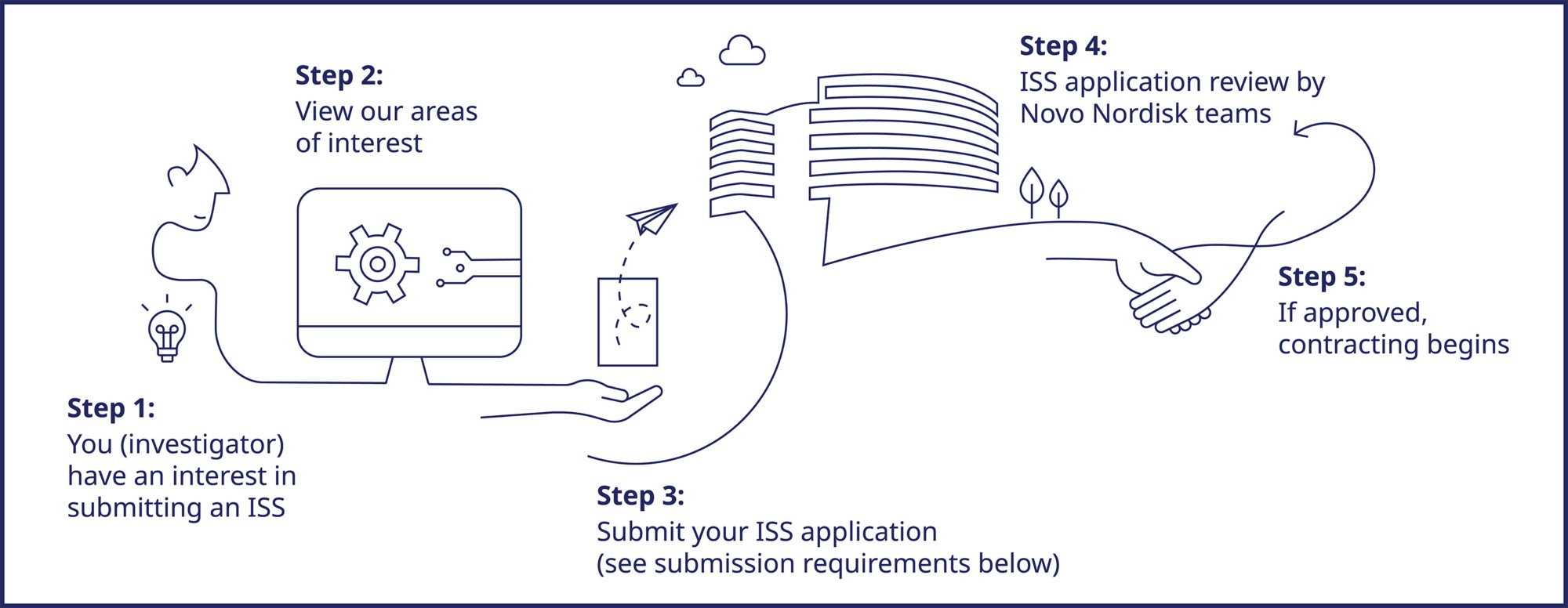 Step 1:
You (investigator) have an interest in submitting an ISS

Step 2:
View our areas of interest

Step 3:
Submit your ISS application (see submission requirements below)

Step 4:
ISS application review by Novo Nordisk teams

Step 5:
If approved, contracting begins