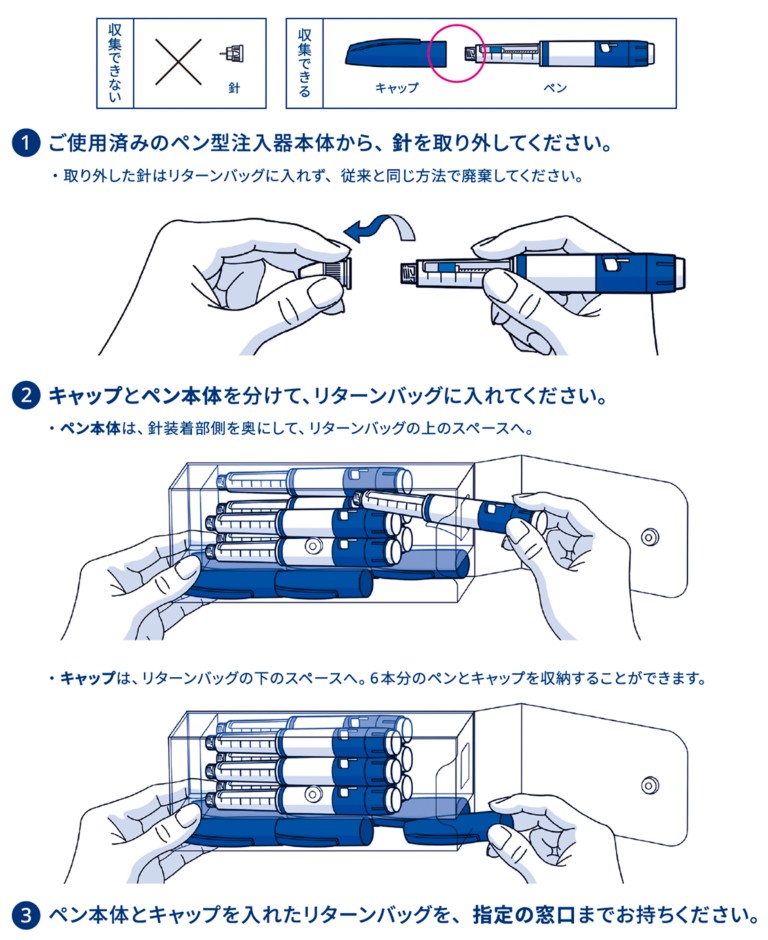 収集できない

針

収集できる

キャップ

ペン

1 ご使用済みのペン型注入器本体から、針を取り外してください。

・取り外した針はリターンバッグに入れず、従来と同じ方法で廃棄してください。

2 キャップとペン本体を分けて、リターンバッグに入れてください。

・ペン本体は、針装着部側を奥にして、リターンバッグの上のスペースへ。

・キャップは、リターンバッグの下のスペースへ。6本分のペンとキャップを収納することができます。

3 ペン本体とキャップを入れたリターンバッグを、指定の窓口までお持ちください。