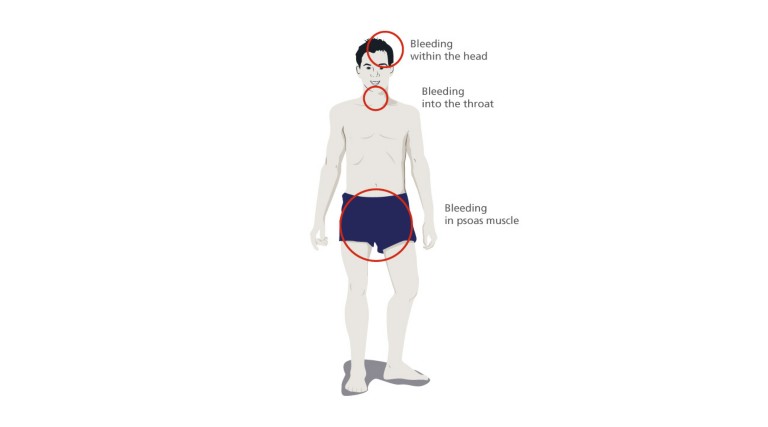 Bleeding
within the head

Bleeding
into the throat

Bleeding
in psoas muscle