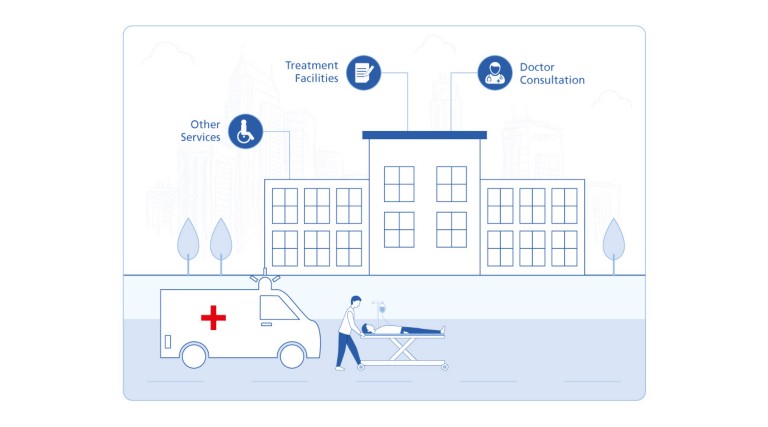 Treatment Facilities

Doctor Consultation

Other Services