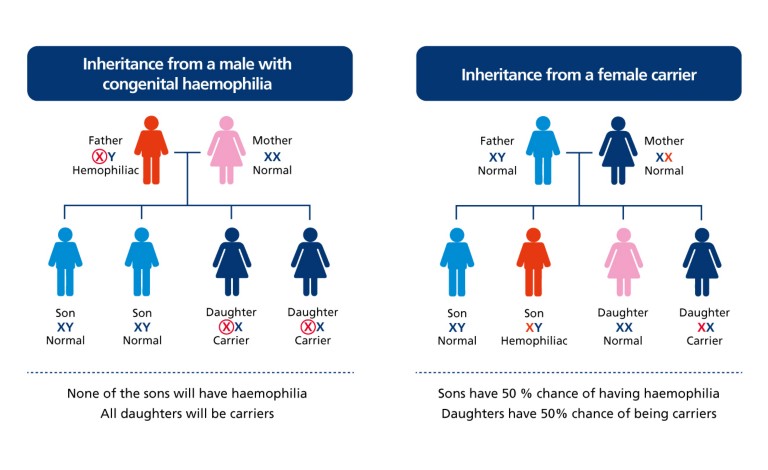 Inheritance from a male with congenital haemophilia

Father
XY
Hemophiliac

Mother
XX
Normal

Son
XY
Normal

Son
XY
Normal

Daughter
XX
Carrier

Daughter
XX
Carrier

None of the sons will have haemophilia
All daughters will be carriers

Inheritance from a female carrier

Father
XY
Normal

Mother
XX
Normal

Son
XY
Normal

Son
XY
Hemophiliac

Daughter
XX
Normal

Daughter
XX
Carrier

Sons have 50 % chance of having haemophilia
Daughters have 50% chance of being carriers